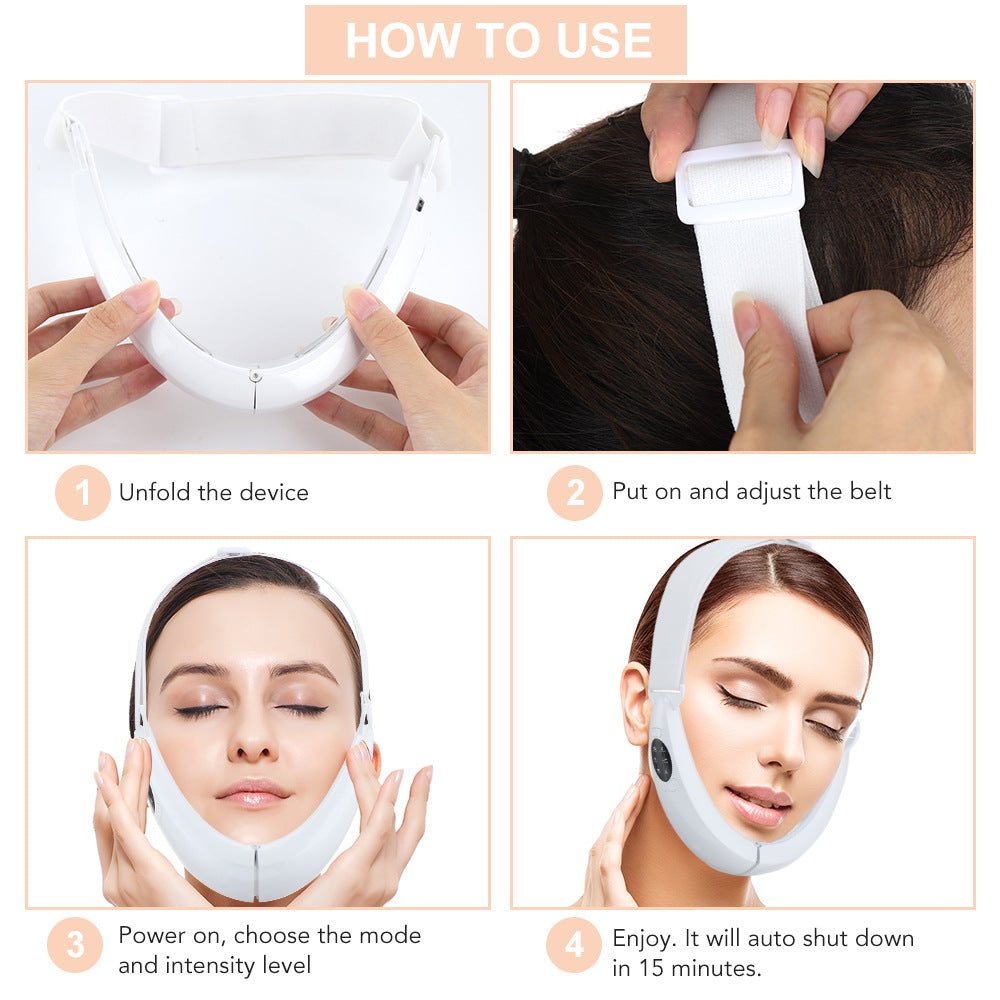 HOW TO USE

1 Unfold the device

2 Put on and adjust the belt

3 Power on, choose the mode and intensity level

4 Enjoy. It will auto shut down in 15 minutes.